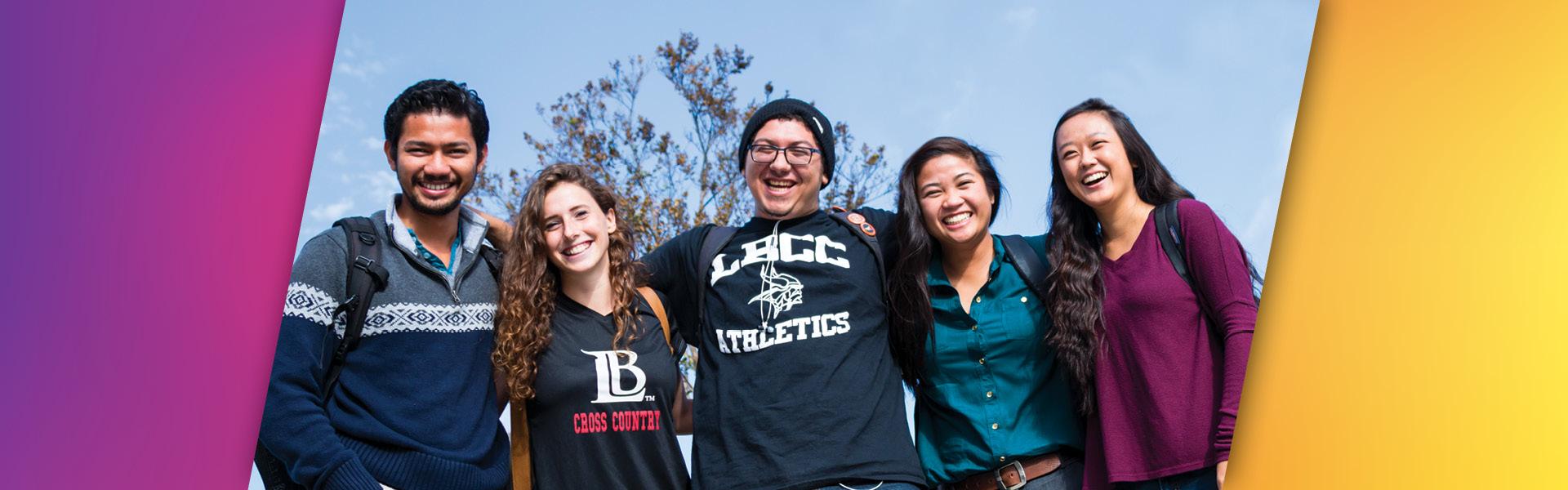 LB™
CROSS COUNTRY

LBCC
ATHLETICS