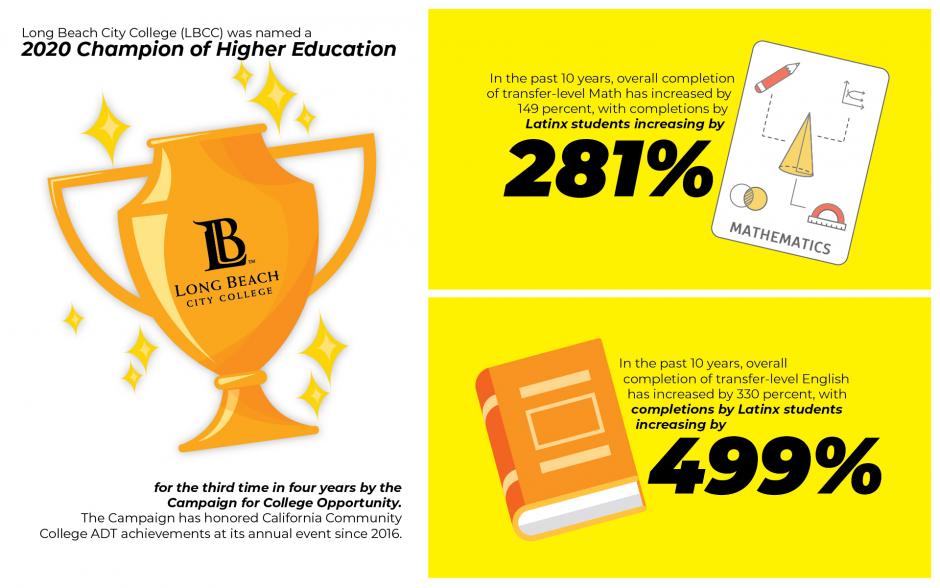 Long Beach City College (LBCC) was named a
2020 Champion of Higher Education

LB
LONG BEACH
CITY COLLEGE

for the third time in four years by the Campaign for College Opportunity. The Campaign has honored California Community College ADT achievements at its annual event since 2016.

In the past 10 years, overall completion of transfer-level Math has increased by 149 percent, with completions by Latinx students increasing by
281%

MATHEMATICS

In the past 10 years, overall completion of transfer-level English has increased by 330 percent, with completions by Latinx students increasing by
499%